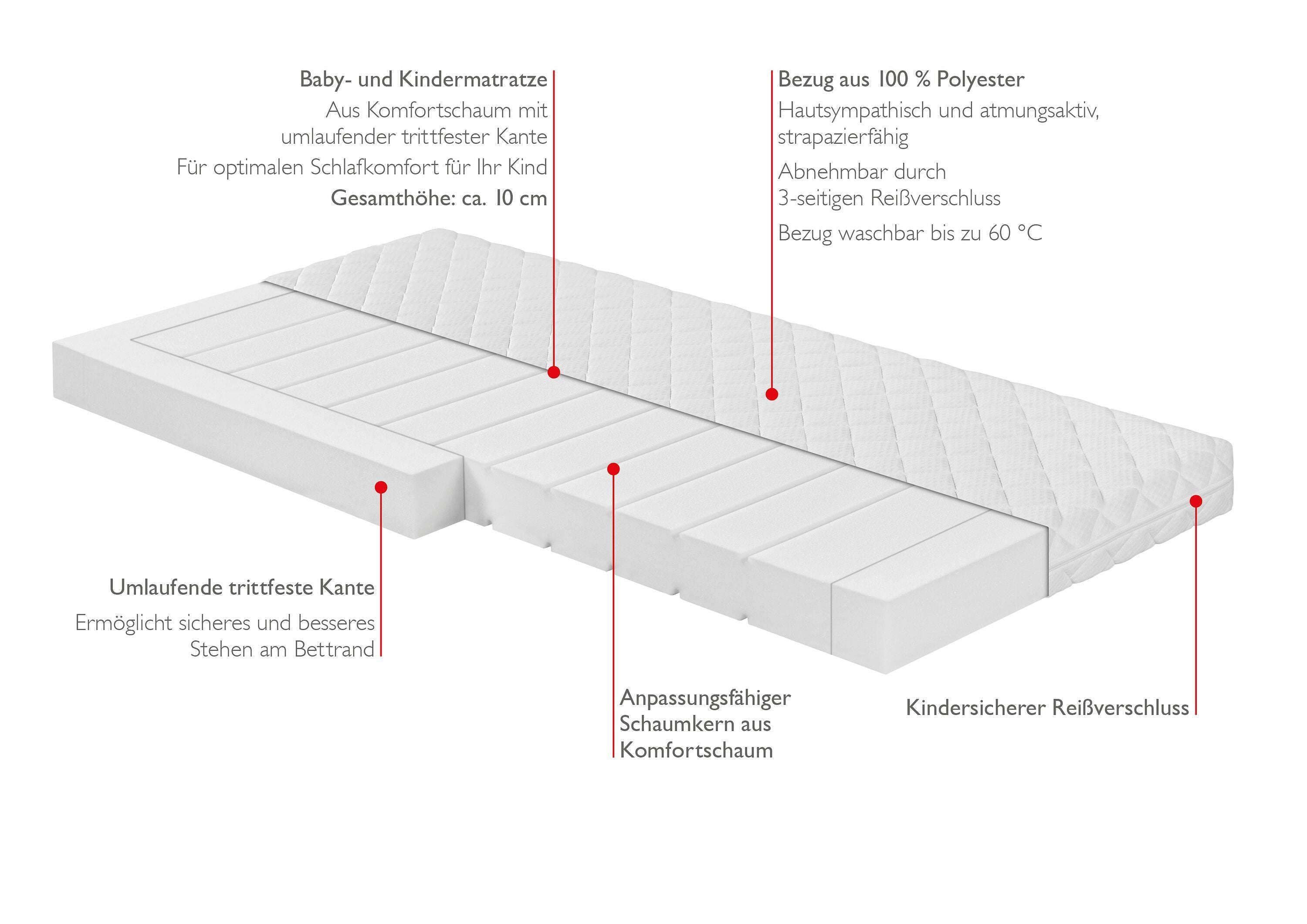 Baby- und Kindermatratze

Aus Komfortschaum mit umlaufender trittfester Kante

Für optimalen Schlafkomfort für Ihr Kind

Gesamthöhe: ca. 10 cm

Bezug aus 100 % Polyester

Hautsympathisch und atmungsaktiv, strapazierfähig

Abnehmbar durch 3-seitigen Reißverschluss

Bezug waschbar bis zu 60 °C

Umlaufende trittfeste Kante

Ermöglicht sicheres und besseres Stehen am Bettrand

Anpassungsfähiger Schaumkern aus Komfortschaum

Kindersicherer Reißverschluss