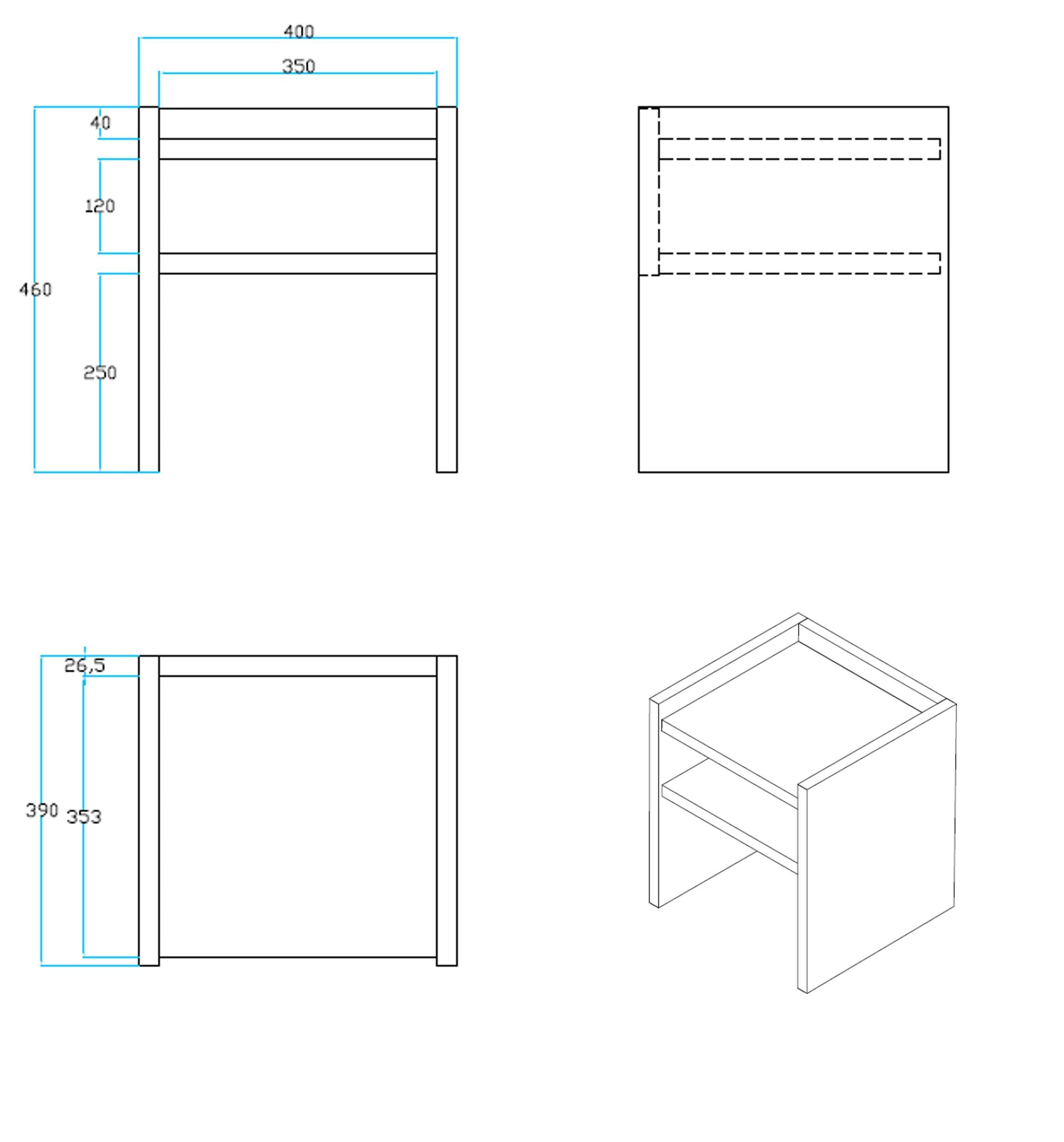 400

350

40

120

460

250

26,5

390

353